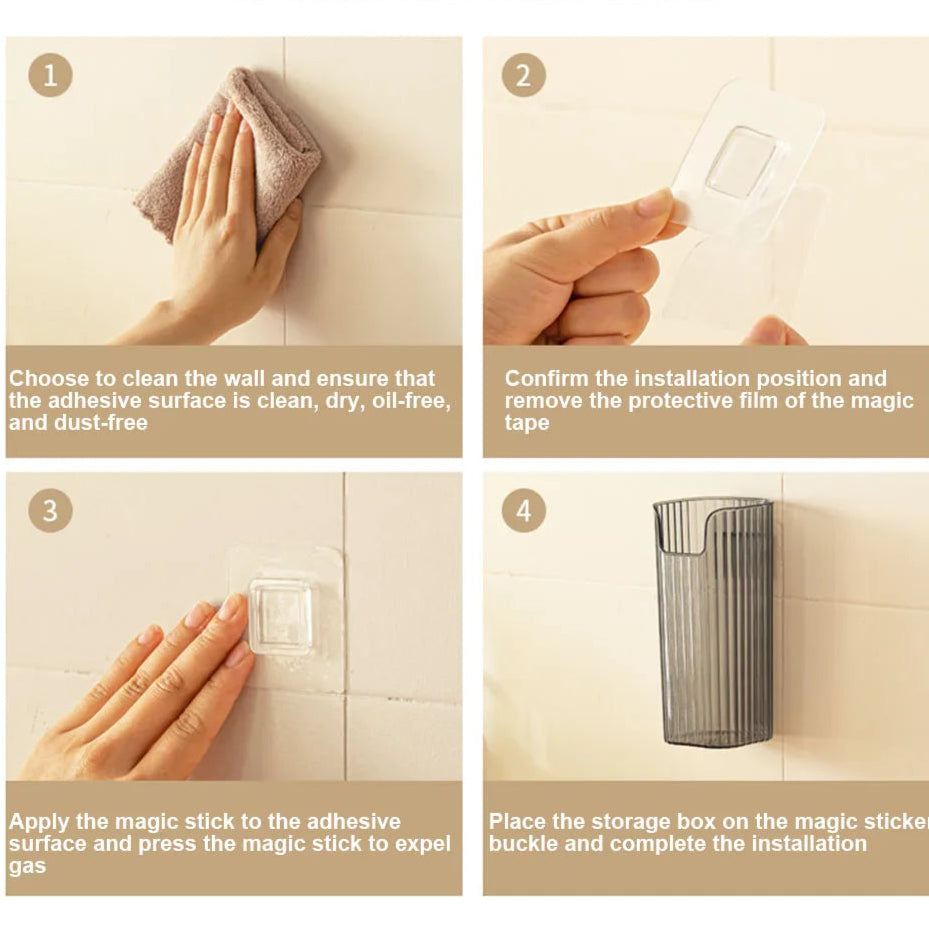 1

Choose to clean the wall and ensure that the adhesive surface is clean, dry, oil-free, and dust-free

2

Confirm the installation position and remove the protective film of the magic tape

3

Apply the magic stick to the adhesive surface and press the magic stick to expel gas

4

Place the storage box on the magic sticker buckle and complete the installation